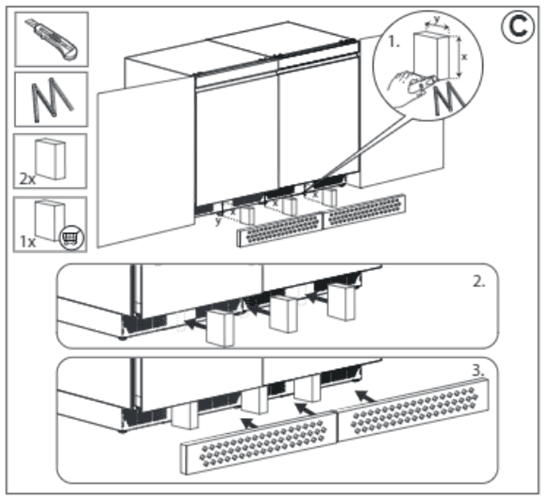 C

2x

1x

1.

y

x

y

x

x

x

2.

3.